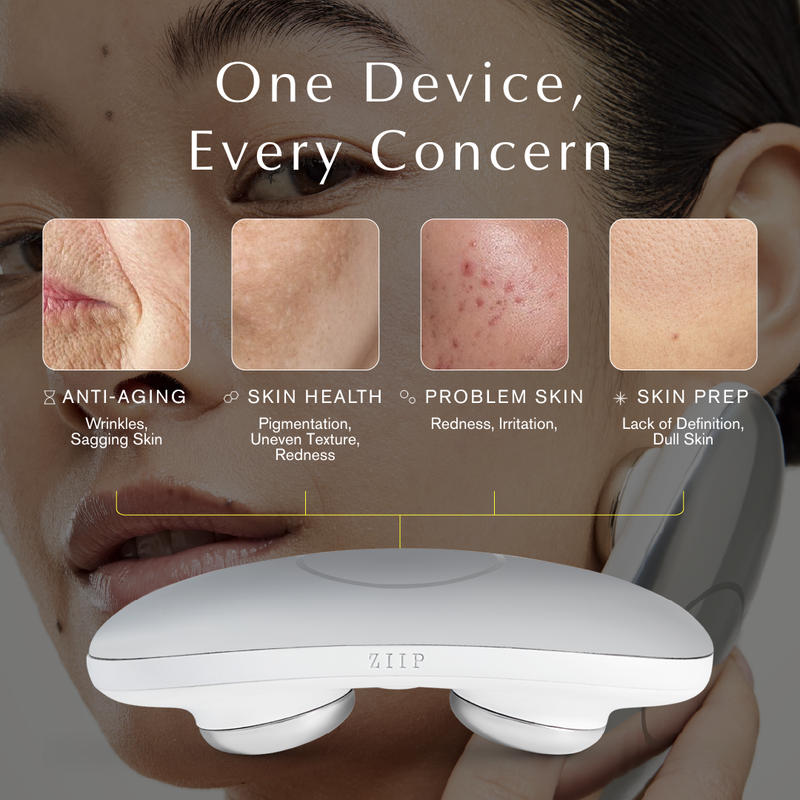 One Device,
Every Concern

ANTI-AGING
Wrinkles, Sagging Skin

SKIN HEALTH
Pigmentation, Uneven Texture, Redness

PROBLEM SKIN
Redness, Irritation,

SKIN PREP
Lack of Definition, Dull Skin

ZIIP